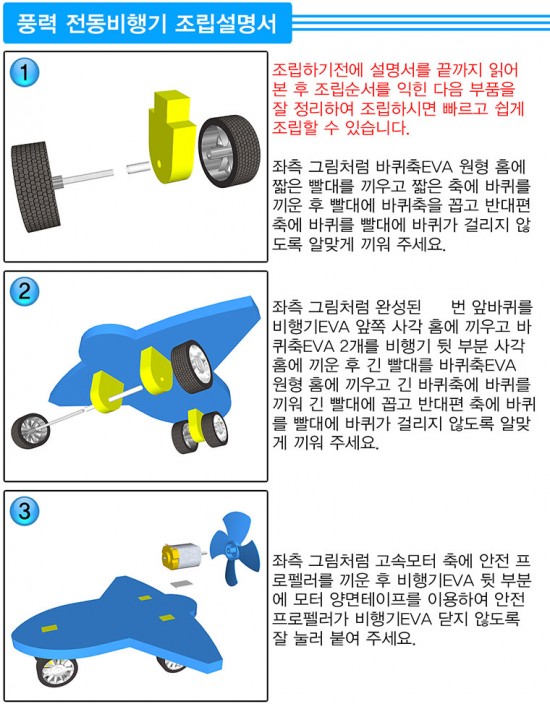 풍력 전동비행기 조립설명서

1

조립하기전에 설명서를 끝까지 읽어 본 후 조립순서를 익힌 다음 부품을 잘 정리하여 조립하시면 빠르고 쉽게 조립할 수 있습니다.

좌측 그림처럼 바퀴축EVA 원형 홈에 짧은 빨대를 끼우고 짧은 축에 바퀴를 끼운 후 빨대에 바퀴축을 꼽고 반대편 축에 바퀴를 빨대에 바퀴가 걸리지 않도록 알맞게 끼워 주세요.

2

좌측 그림처럼 완성된 번 앞바퀴를 비행기EVA 앞쪽 사각 홈에 끼우고 바퀴축EVA 2개를 비행기 뒷 부분 사각 홈에 끼운 후 긴 빨대를 바퀴축EVA 원형 홈에 끼우고 긴 바퀴축에 바퀴를 끼워 긴 빨대에 꼽고 반대편 축에 바퀴를 빨대에 바퀴가 걸리지 않도록 알맞게 끼워 주세요.

3

좌측 그림처럼 고속모터 축에 안전 프로펠러를 끼운 후 비행기EVA 뒷 부분에 모터 양면테이프를 이용하여 안전 프로펠러가 비행기EVA 닫지 않도록 잘 눌러 붙여 주세요.