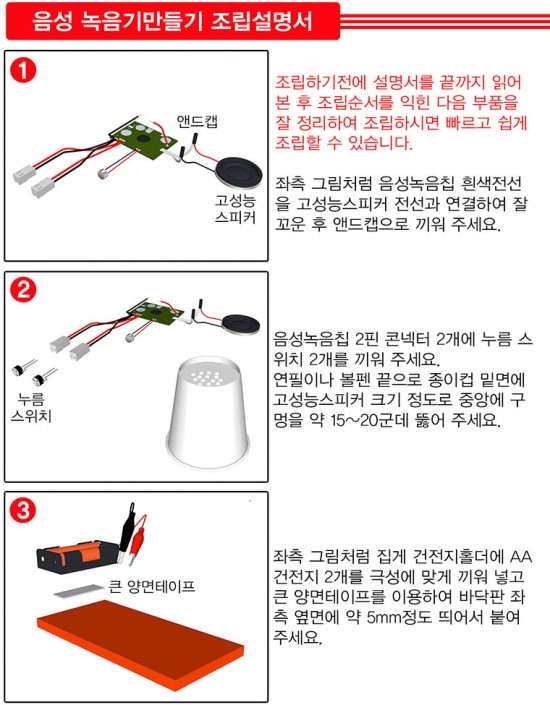 음성 녹음기만들기 조립설명서

1

앤드캡

고성능 스피커

조립하기전에 설명서를 끝까지 읽어 본 후 조립순서를 익힌 다음 부품을 잘 정리하여 조립하시면 빠르고 쉽게 조립할 수 있습니다.

좌측 그림처럼 음성녹음칩 흰색전선을 고성능스피커 전선과 연결하여 잘 꼬운 후 앤드캡으로 끼워 주세요.

2

누름 스위치

음성녹음칩 2핀 콘넥터 2개에 누름 스위치 2개를 끼워 주세요.
연필이나 볼펜 끝으로 종이컵 밑면에 고성능스피커 크기 정도로 중앙에 구멍을 약 15~20군데 뚫어 주세요.

3

큰 양면테이프

좌측 그림처럼 집게 건전지홀더에 AA 건전지 2개를 극성에 맞게 끼워 넣고 큰 양면테이프를 이용하여 바닥판 좌측 옆면에 약 5mm정도 띄어서 붙여 주세요.