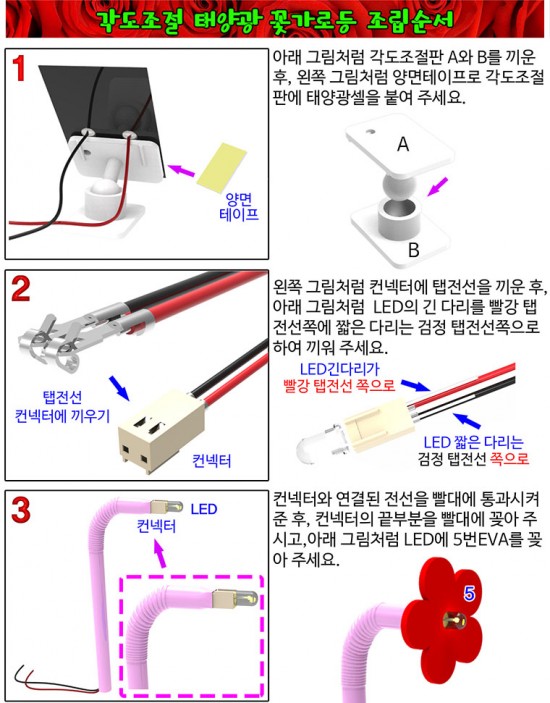 각도조절 태양광 꽃가로등 조립순서

1

양면
테이프

아래 그림처럼 각도조절판 A와 B를 끼운 후, 왼쪽 그림처럼 양면테이프로 각도조절판에 태양광셀을 붙여 주세요.

A

B

2

탭전선
컨넥터에 끼우기

컨넥터

왼쪽 그림처럼 컨넥터에 탭전선을 끼운 후, 아래 그림처럼 LED의 긴 다리를 빨강 탭전선쪽에 짧은 다리는 검정 탭전선쪽으로 하여 끼워 주세요.

LED긴다리가
빨강 탭전선 쪽으로

LED 짧은 다리는
검정 탭전선 쪽으로

3

LED
컨넥터

컨넥터와 연결된 전선을 빨대에 통과시켜 준 후, 컨넥터의 끝부분을 빨대에 꽂아 주시고,아래 그림처럼 LED에 5번EVA를 꽂아 주세요.

5