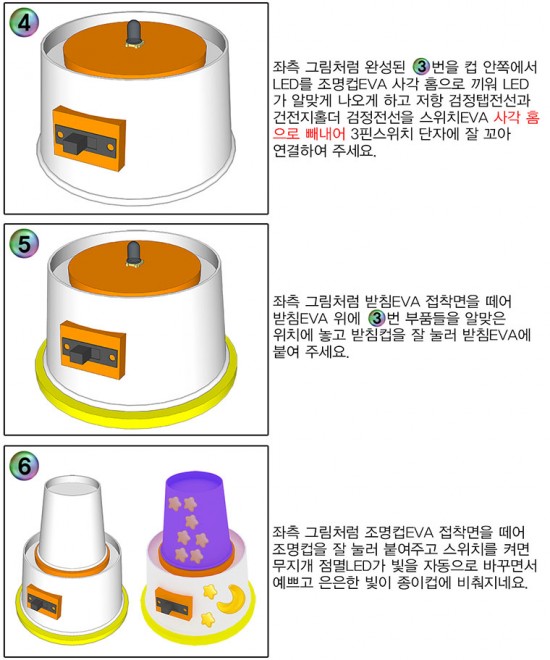 4

좌측 그림처럼 완성된 3번을 컵 안쪽에서 LED를 조명컵EVA 사각 홈으로 끼워 LED가 알맞게 나오게 하고 저항 검정탭전선과 건전지홀더 검정전선을 스위치EVA 사각 홈으로 빼내어 3핀스위치 단자에 잘 꼬아 연결하여 주세요.

5

좌측 그림처럼 받침EVA 접착면을 떼어 받침EVA 위에 3번 부품들을 알맞은 위치에 놓고 받침컵을 잘 눌러 받침EVA에 붙여 주세요.

6

좌측 그림처럼 조명컵EVA 접착면을 떼어 조명컵을 잘 눌러 붙여주고 스위치를 켜면 무지개 점멸LED가 빛을 자동으로 바꾸면서 예쁘고 은은한 빛이 종이컵에 비춰지네요.