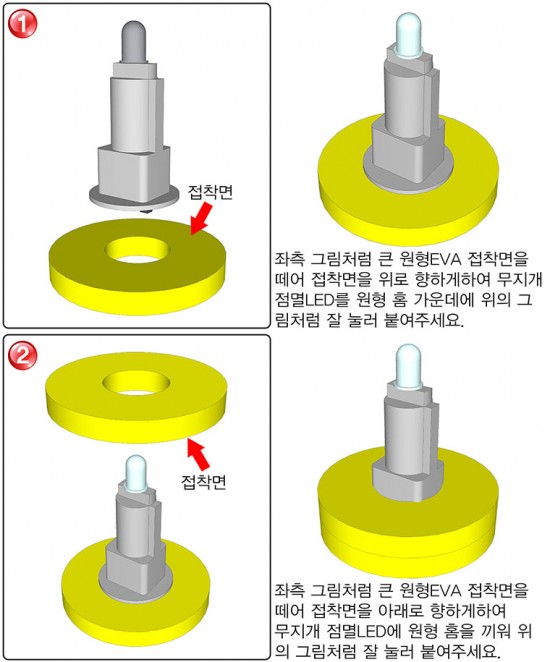 1

접착면

좌측 그림처럼 큰 원형EVA 접착면을 떼어 접착면을 위로 향하게하여 무지개 점멸LED를 원형 홈 가운데에 위의 그림처럼 잘 눌러 붙여주세요.

2

접착면

좌측 그림처럼 큰 원형EVA 접착면을 떼어 접착면을 아래로 향하게하여 무지개 점멸LED에 원형 홈을 끼워 위의 그림처럼 잘 눌러 붙여주세요.