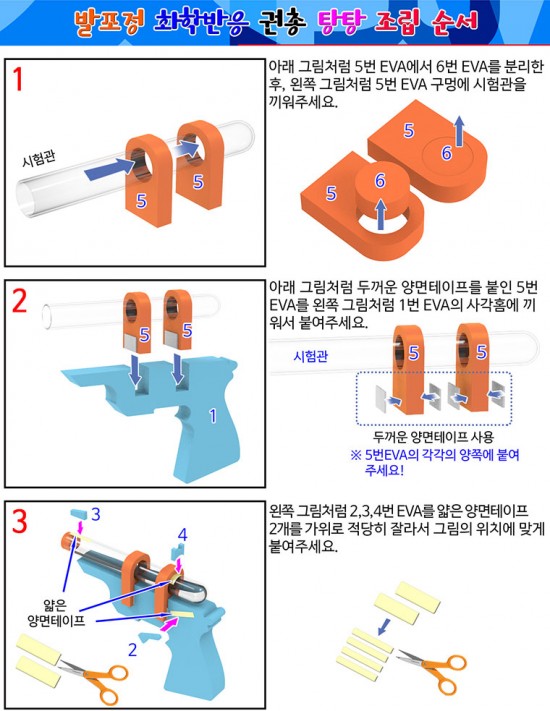 발포정 화학반응 권총 탕탕 조립 순서

1

시험관

5

5

아래 그림처럼 5번 EVA에서 6번 EVA를 분리한 후, 왼쪽 그림처럼 5번 EVA 구멍에 시험관을 끼워주세요.

5

6

5

6

2

5

5

1

아래 그림처럼 두꺼운 양면테이프를 붙인 5번 EVA를 왼쪽 그림처럼 1번 EVA의 사각홈에 끼워서 붙여주세요.

시험관

5

5

두꺼운 양면테이프 사용

※ 5번EVA의 각각의 양쪽에 붙여 주세요!

3

3

4

얇은 양면테이프

2

왼쪽 그림처럼 2,3,4번 EVA를 얇은 양면테이프 2개를 가위로 적당히 잘라서 그림의 위치에 맞게 붙여주세요.